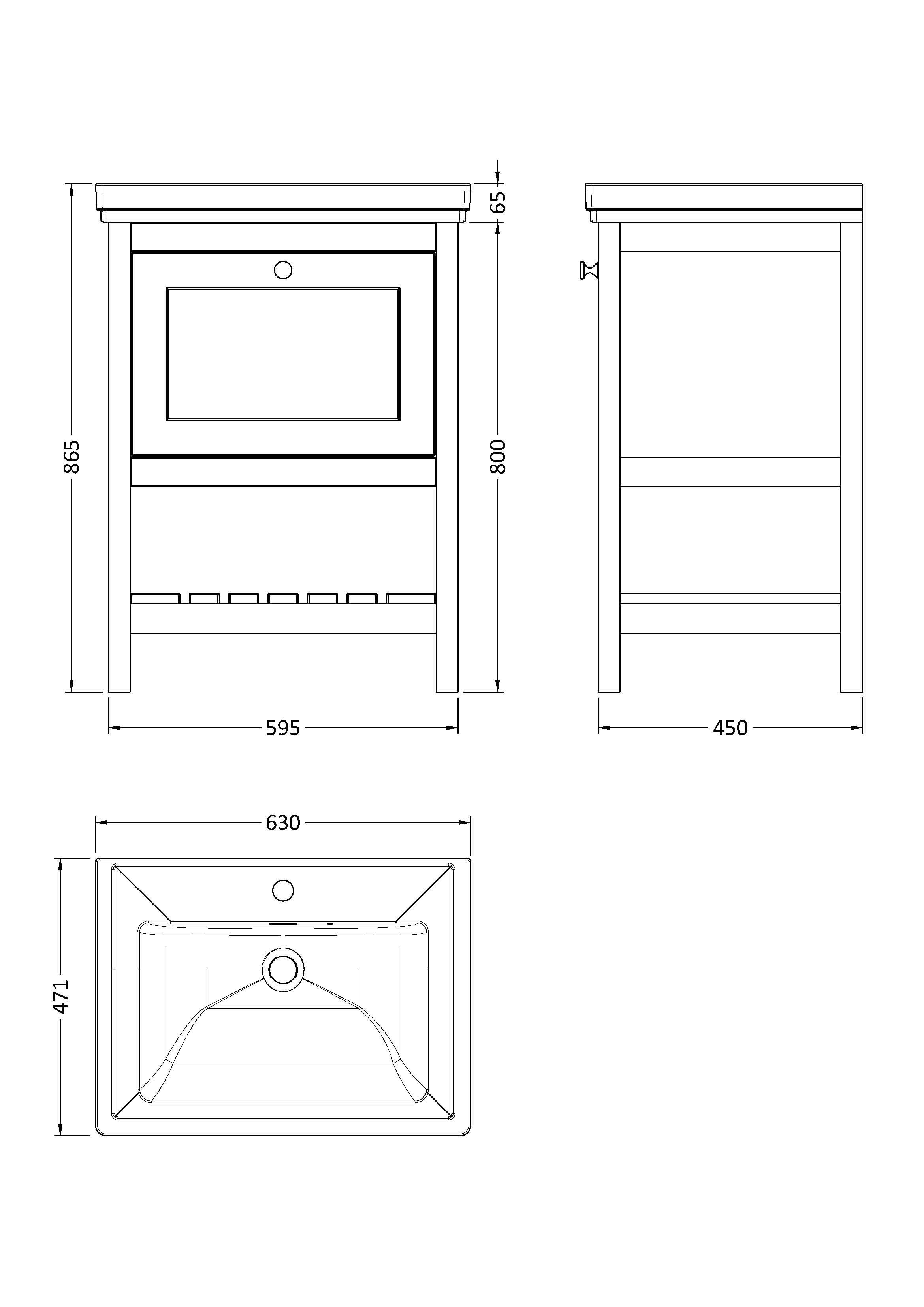 865

65

800

595

450

630

471