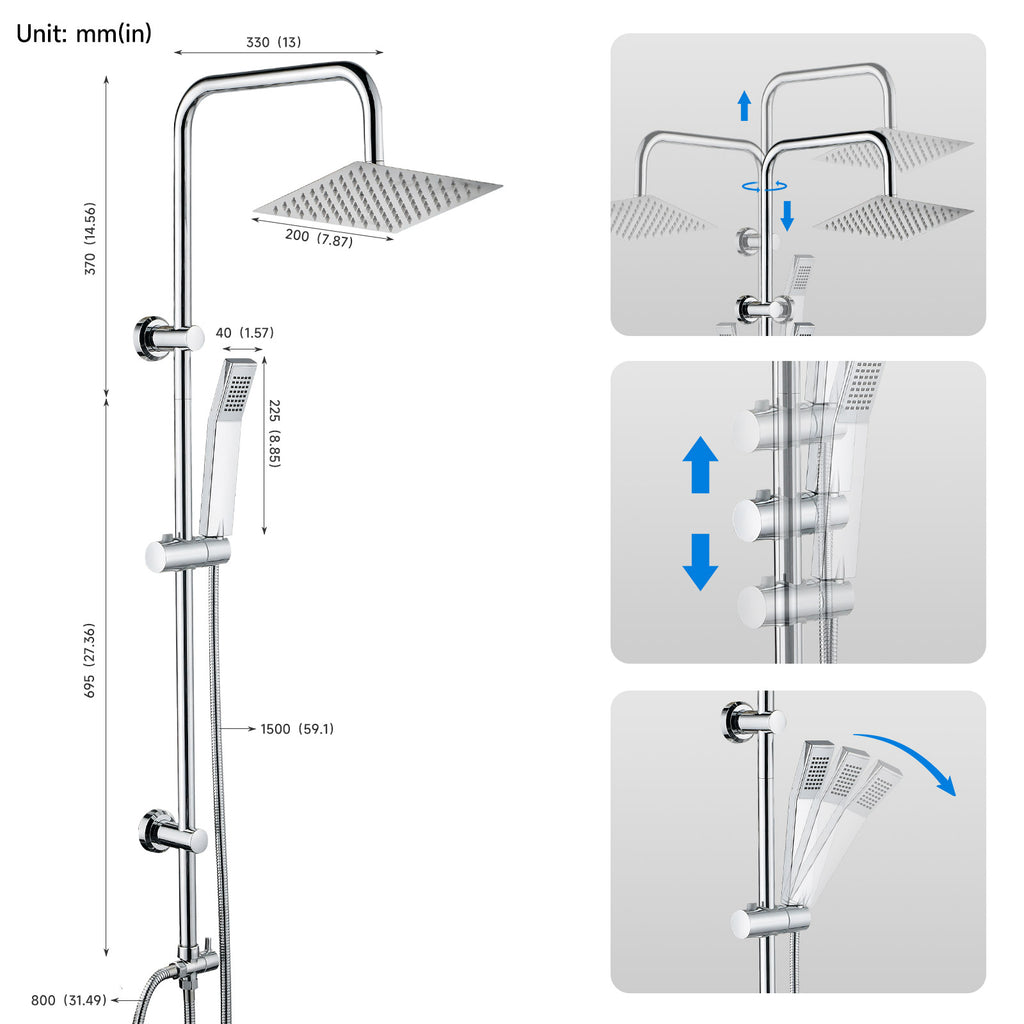 Unit: mm(in)

330 (13)

370 (14.56)

200 (7.87)

40 (1.57)

225 (8.85)

695 (27.36)

1500 (59.1)

800 (31.49)